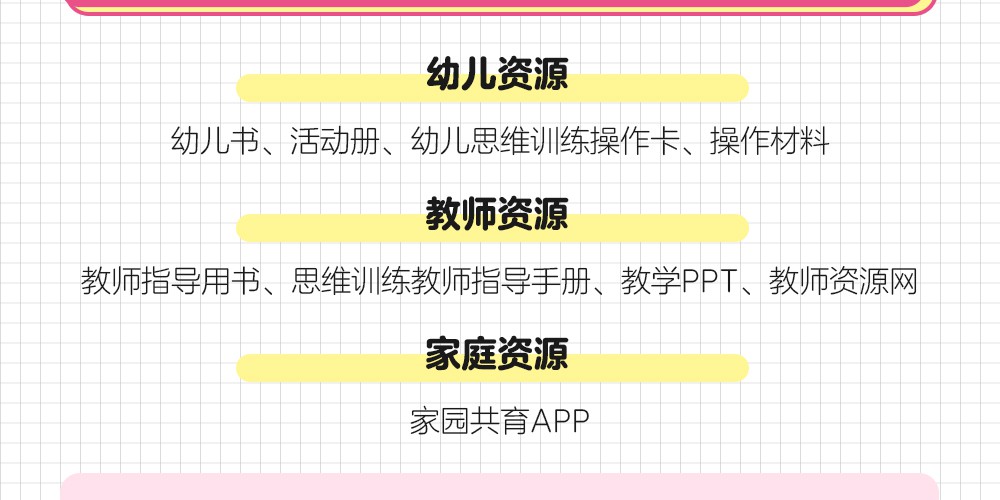 幼儿资源

幼儿书、活动册、幼儿思维训练操作卡、操作材料

教师资源

教师指导用书、思维训练教师指导手册、教学PPT、教师资源网

家庭资源

家园共育APP